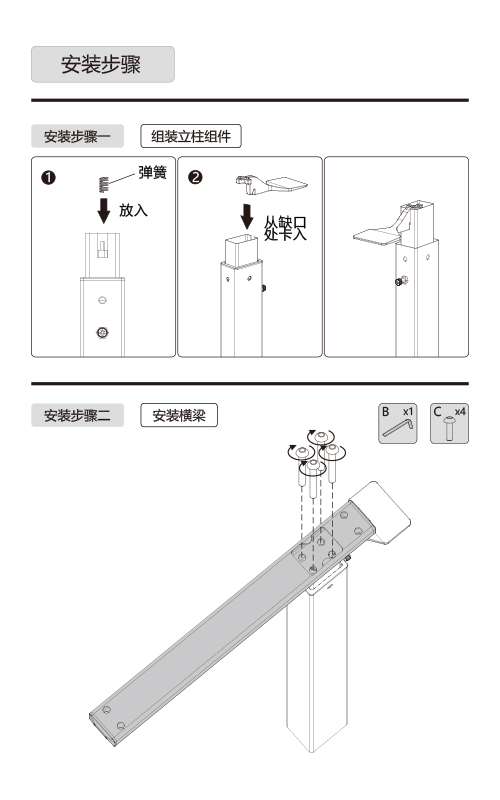 安装步骤

安装步骤一 组装立柱组件

❶ 弹簧

放入

❷ 从缺口处卡入

安装步骤二 安装横梁

B x1

C x4